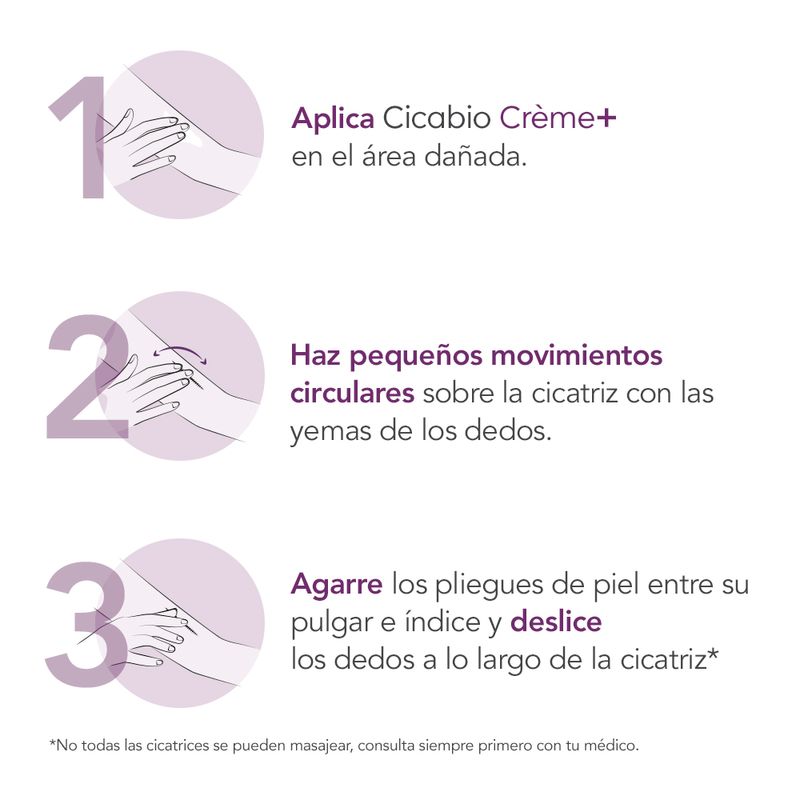 1

Aplica Cicabio Crème+ en el área dañada.

2

Haz pequeños movimientos circulares sobre la cicatriz con las yemas de los dedos.

3

Agarre los pliegues de piel entre su pulgar e índice y deslice los dedos a lo largo de la cicatriz*

*No todas las cicatrices se pueden masajear, consulta siempre primero con tu médico.